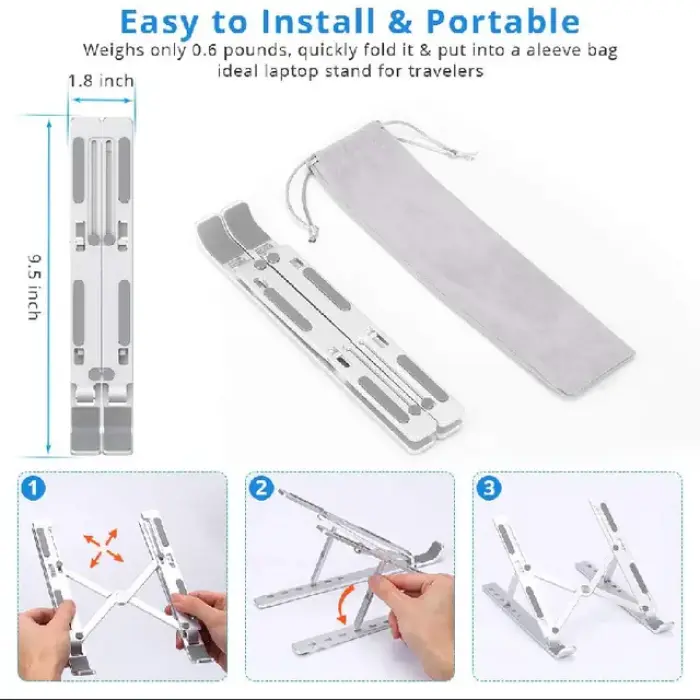 Easy to Install & Portable
Weighs only 0.6 pounds, quickly fold it & put into a aleeve bag ideal laptop stand for travelers

1.8 inch
9.5 inch

1
2
3